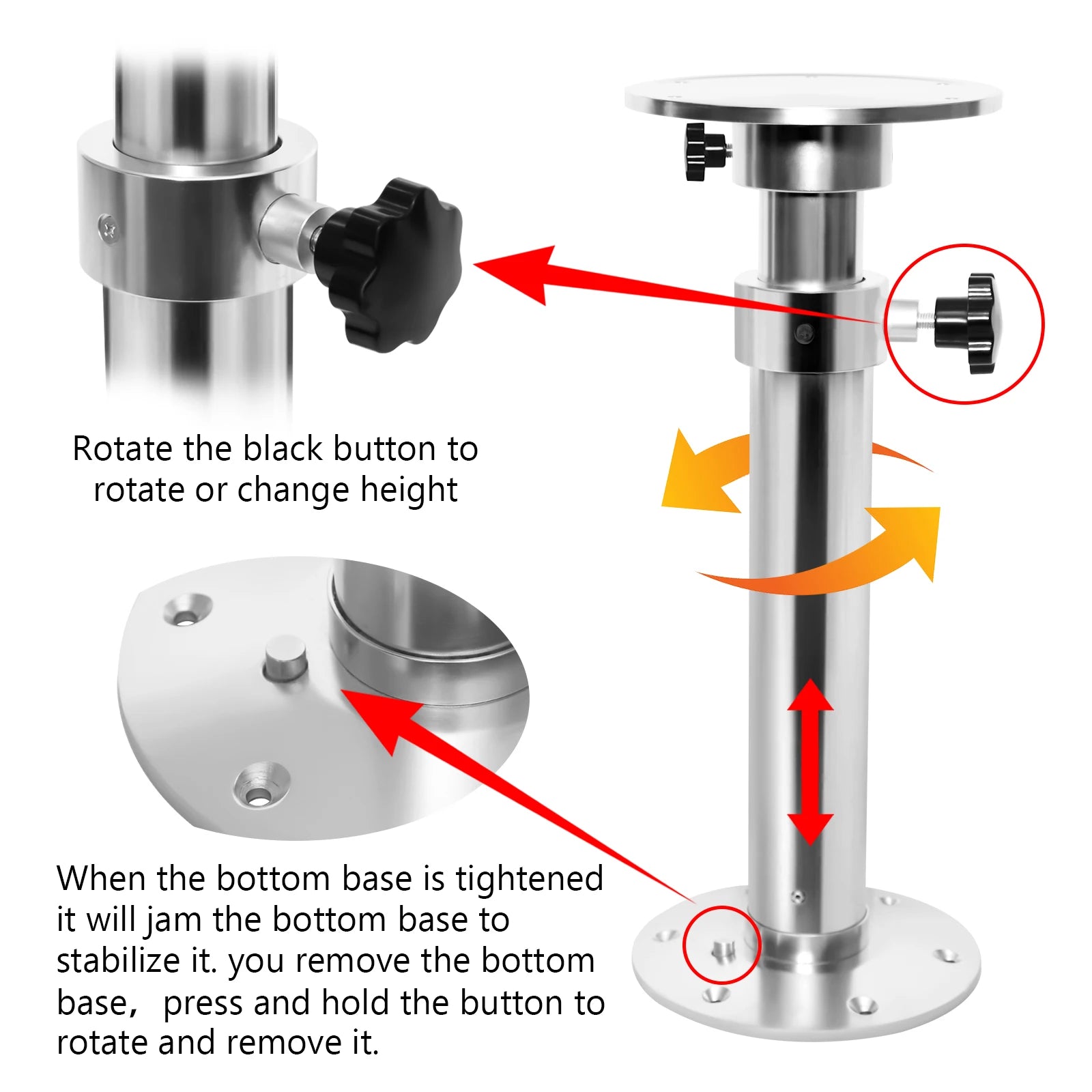 Rotate the black button to rotate or change height

When the bottom base is tightened it will jam the bottom base to stabilize it. you remove the bottom base， press and hold the button to rotate and remove it.